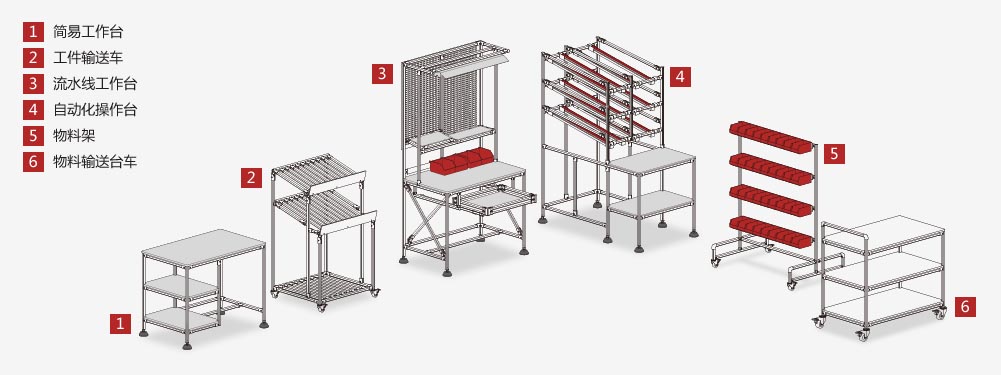 1 简易工作台
2 工件输送车
3 流水线工作台
4 自动化操作台
5 物料架
6 物料输送台车

3

4

2

5

1

6